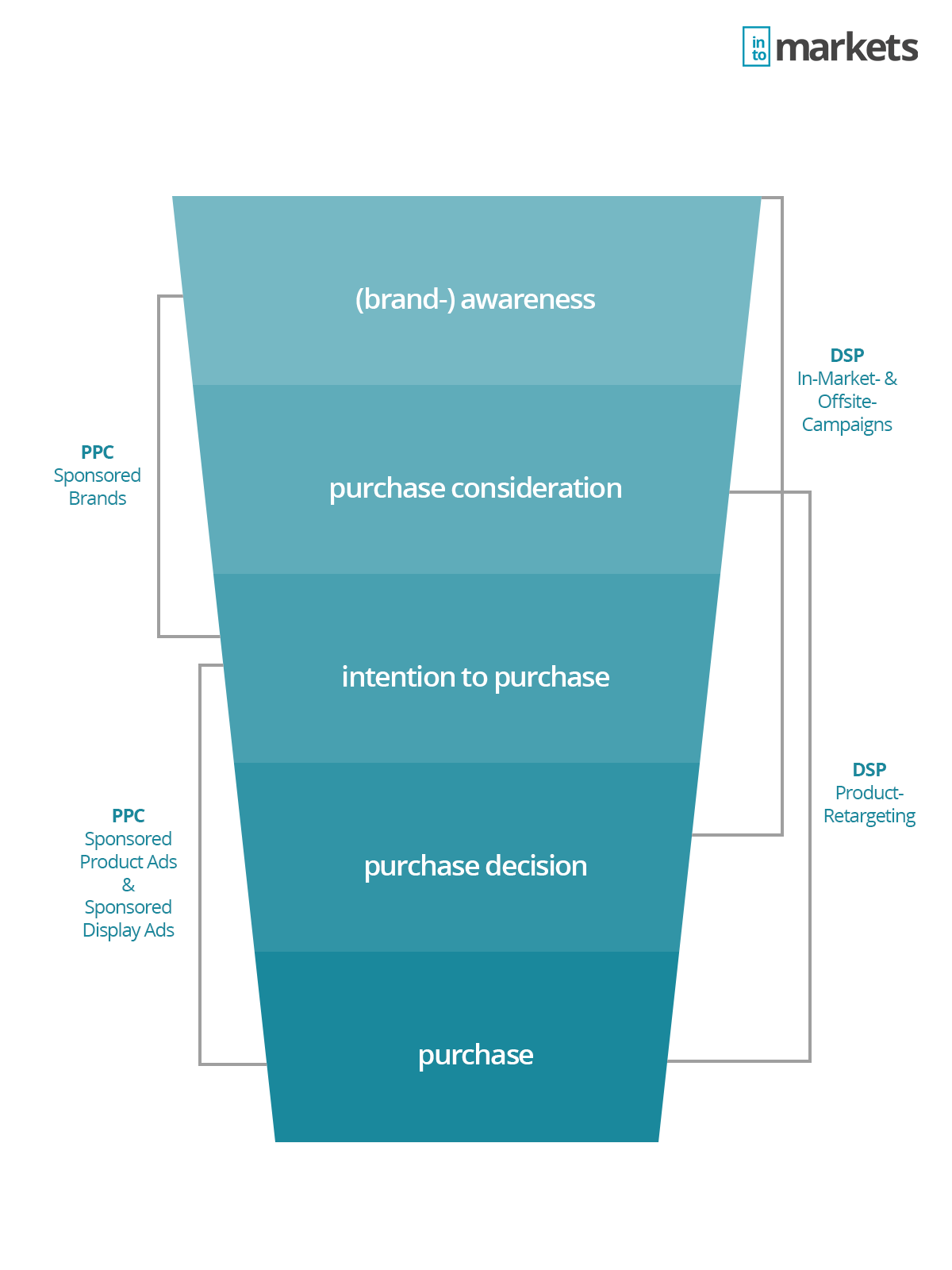 in to markets

(brand-) awareness

purchase consideration

intention to purchase

purchase decision

purchase

PPC
Sponsored Brands

PPC
Sponsored Product Ads & Sponsored Display Ads

DSP
In-Market- & Offsite-Campaigns

DSP
Product-Retargeting